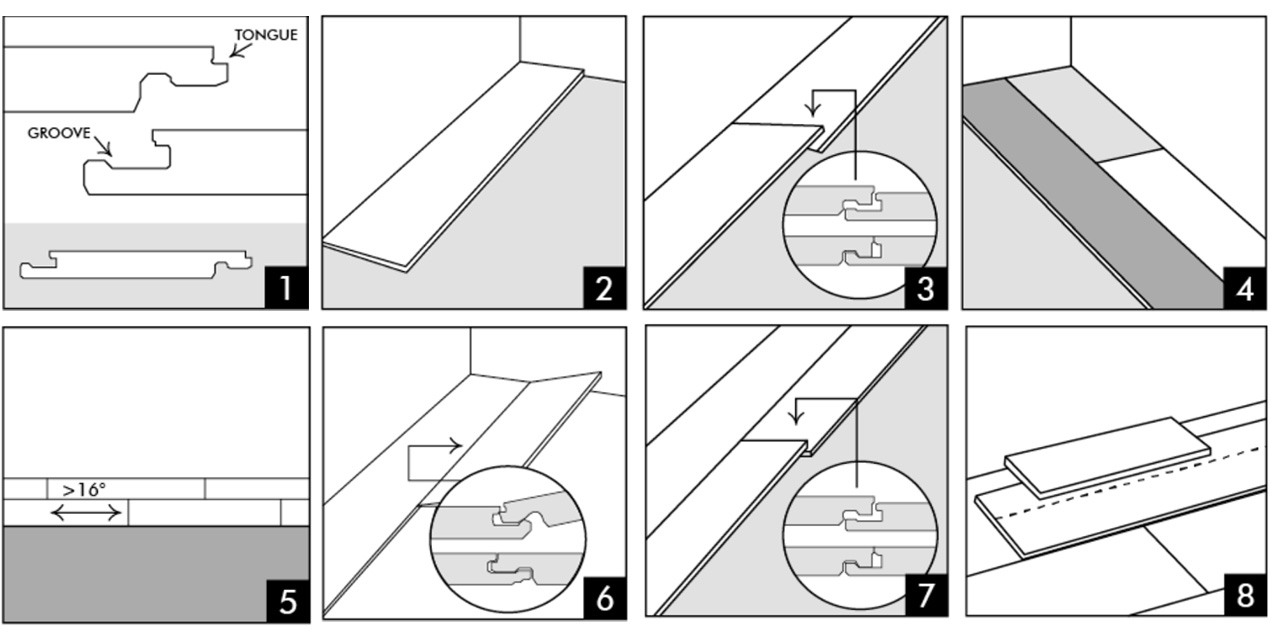 TONGUE
GROOVE
1
2
3
4
>16°
5
6
7
8